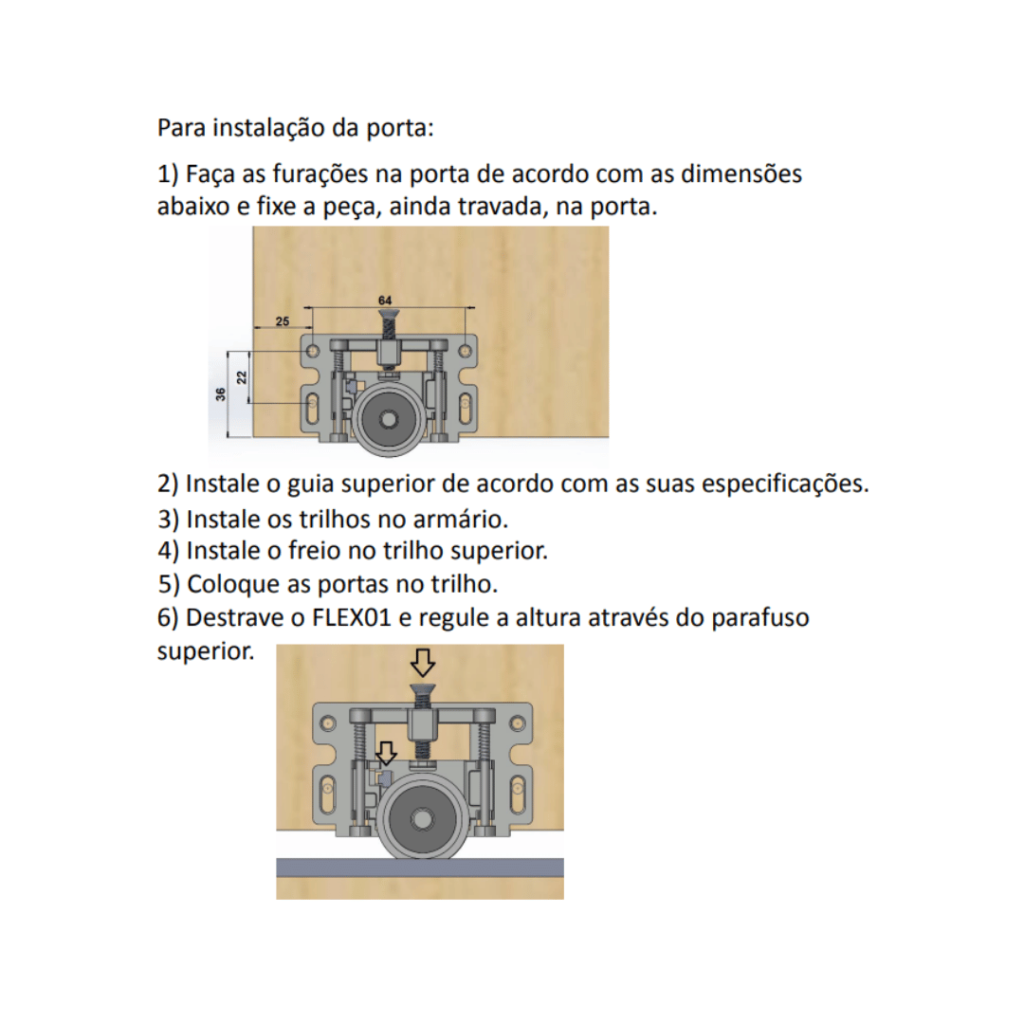 Para instalação da porta:

1) Faça as furações na porta de acordo com as dimensões abaixo e fixe a peça, ainda travada, na porta.

64

25

22

36

2) Instale o guia superior de acordo com as suas especificações.
3) Instale os trilhos no armário.
4) Instale o freio no trilho superior.
5) Coloque as portas no trilho.
6) Destrave o FLEX01 e regule a altura através do parafuso superior.